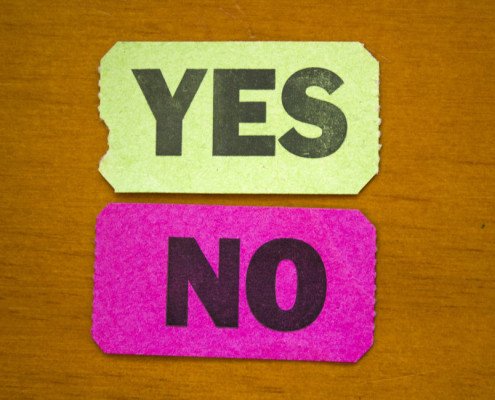 YES

NO